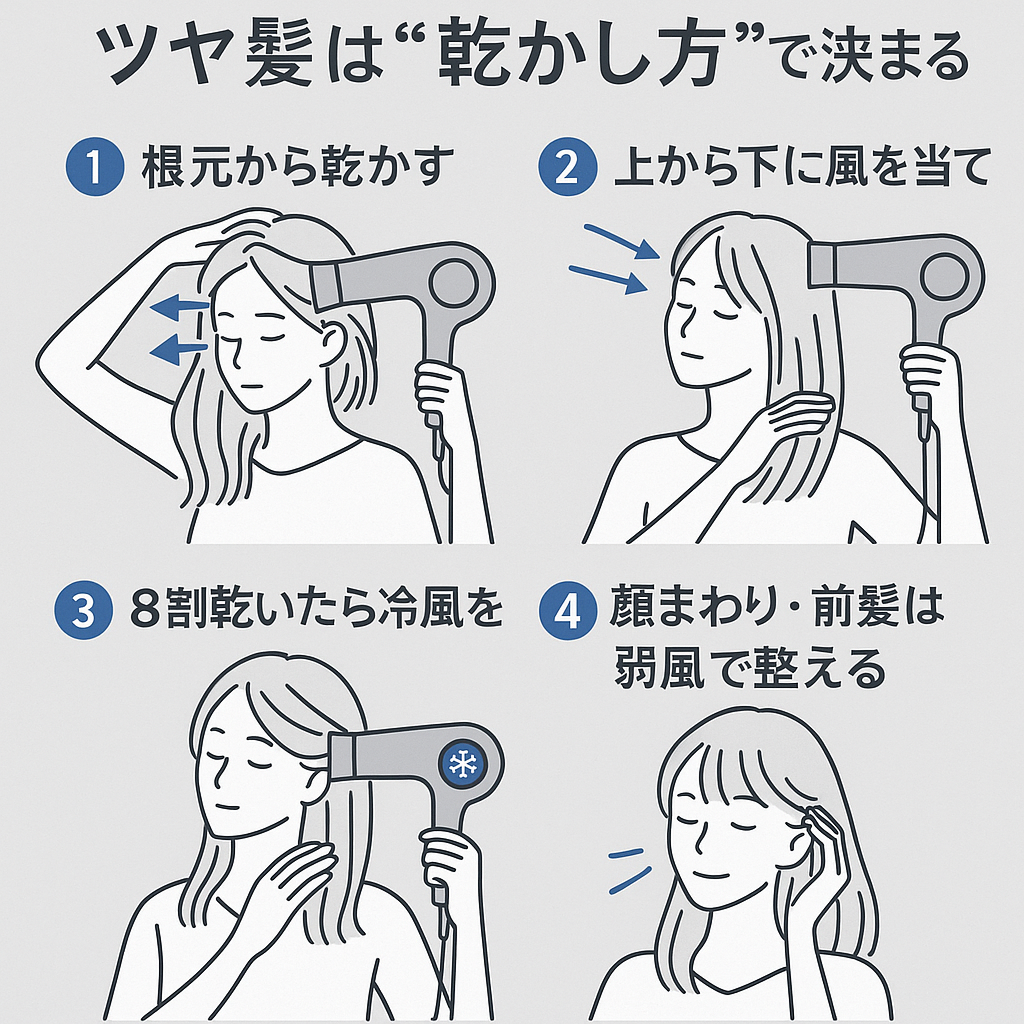 ツヤ髪は“乾かし方”で決まる

1 根元から乾かす

2 上から下に風を当て

3 8割乾いたら冷風を

4 顔まわり・前髪は弱風で整える